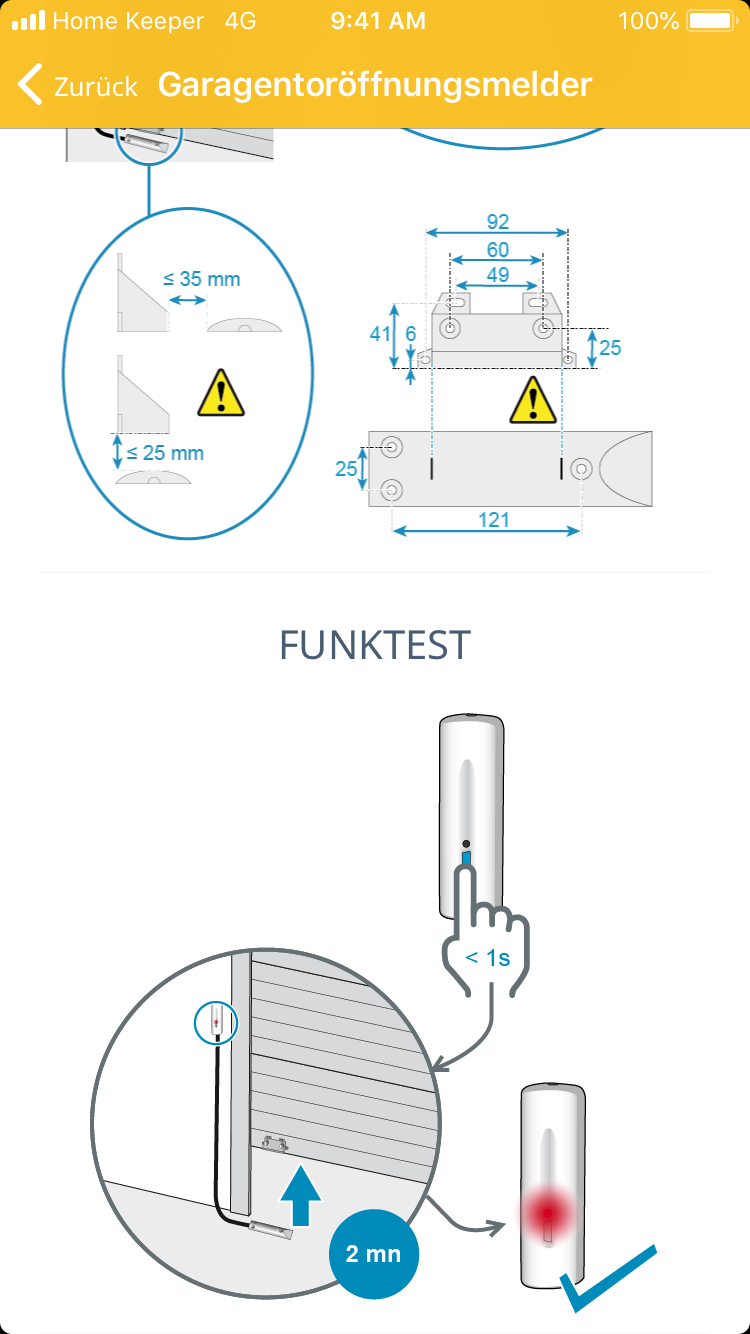 Home Keeper 4G 9:41 AM 100%

Zurück Garagentoröffnungsmelder

≤ 35 mm

≤ 25 mm

92
60
49
41
6
25
25
121

FUNKTEST

< 1s

2 mn